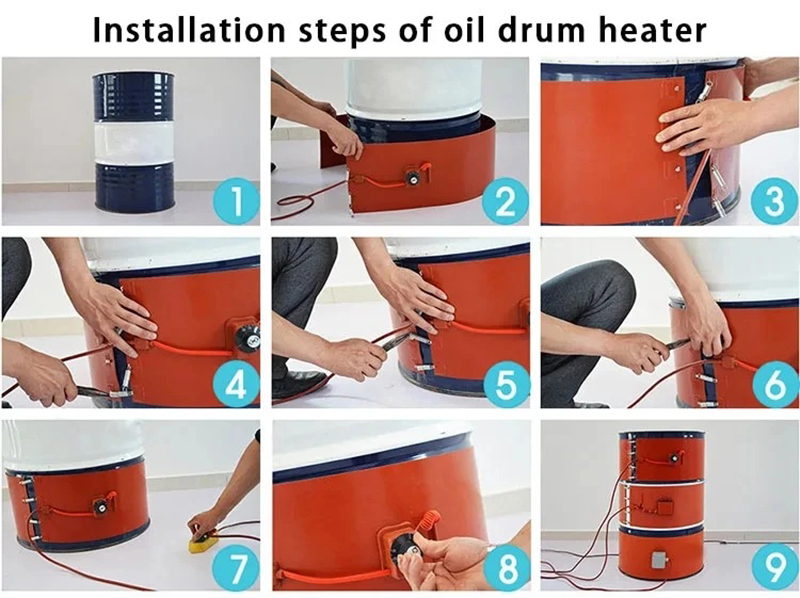 Installation steps of oil drum heater

1

2

3

4

5

6

7

8

9